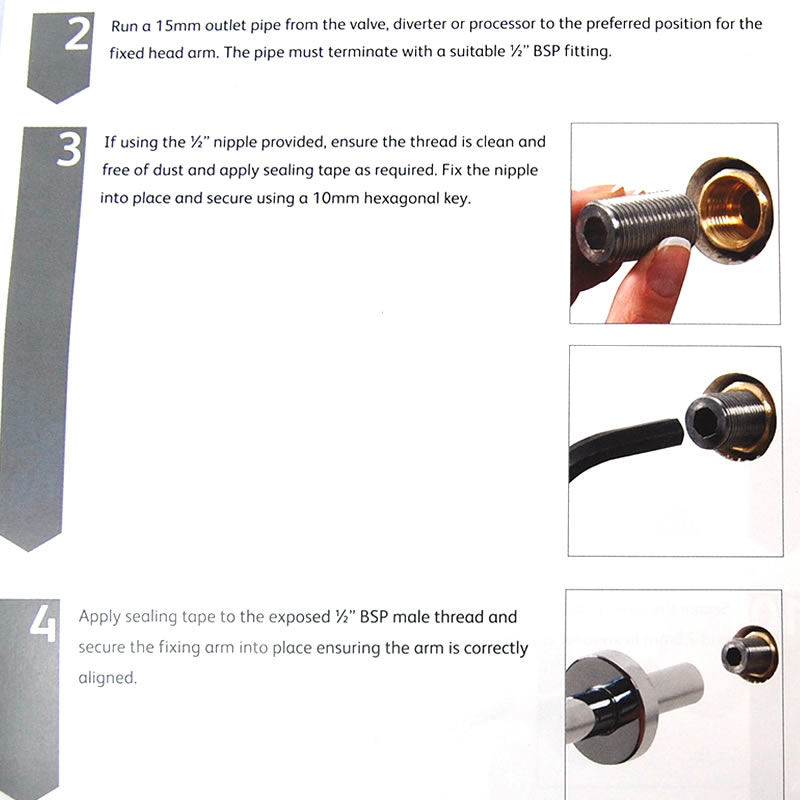 2

Run a 15mm outlet pipe from the valve, diverter or processor to the preferred position for the fixed head arm. The pipe must terminate with a suitable ½" BSP fitting.

3

If using the ½" nipple provided, ensure the thread is clean and free of dust and apply sealing tape as required. Fix the nipple into place and secure using a 10mm hexagonal key.

4

Apply sealing tape to the exposed ½" BSP male thread and secure the fixing arm into place ensuring the arm is correctly aligned.