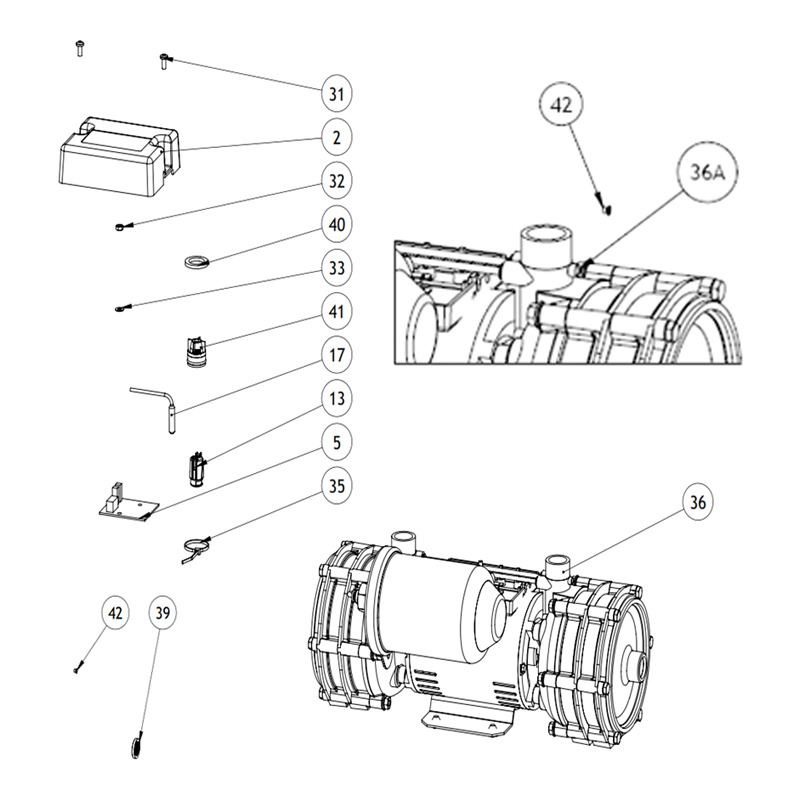 31
2
32
40
33
41
17
13
5
35
42
39
42
36A
36