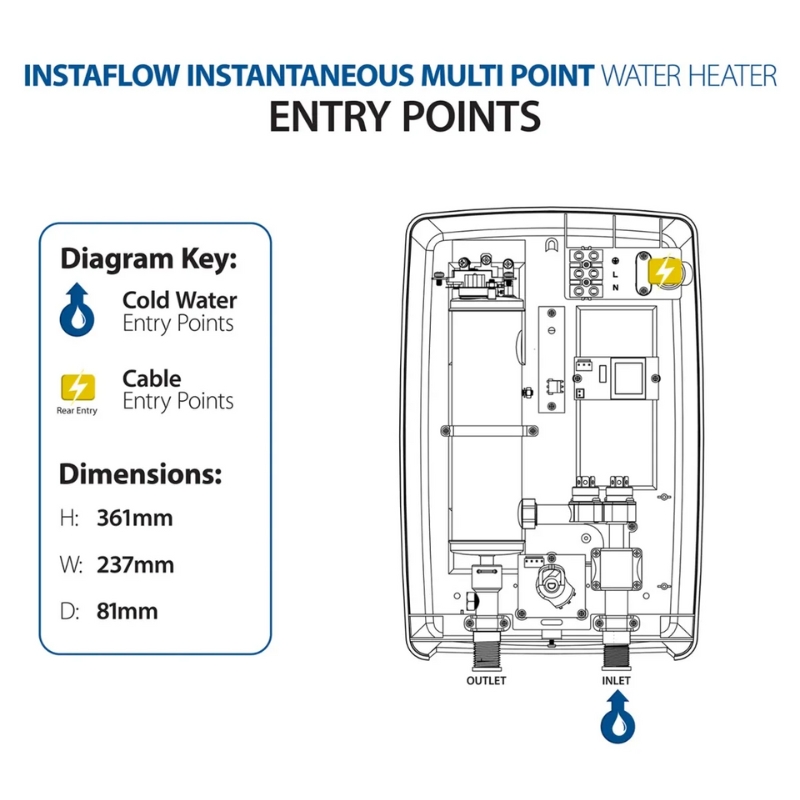 INSTAFLOW INSTANTANEOUS MULTI POINT WATER HEATER
ENTRY POINTS

Diagram Key:

Cold Water
Entry Points

Rear Entry

Cable
Entry Points

Dimensions:

H: 361mm

W: 237mm

D: 81mm

L
N

OUTLET

INLET