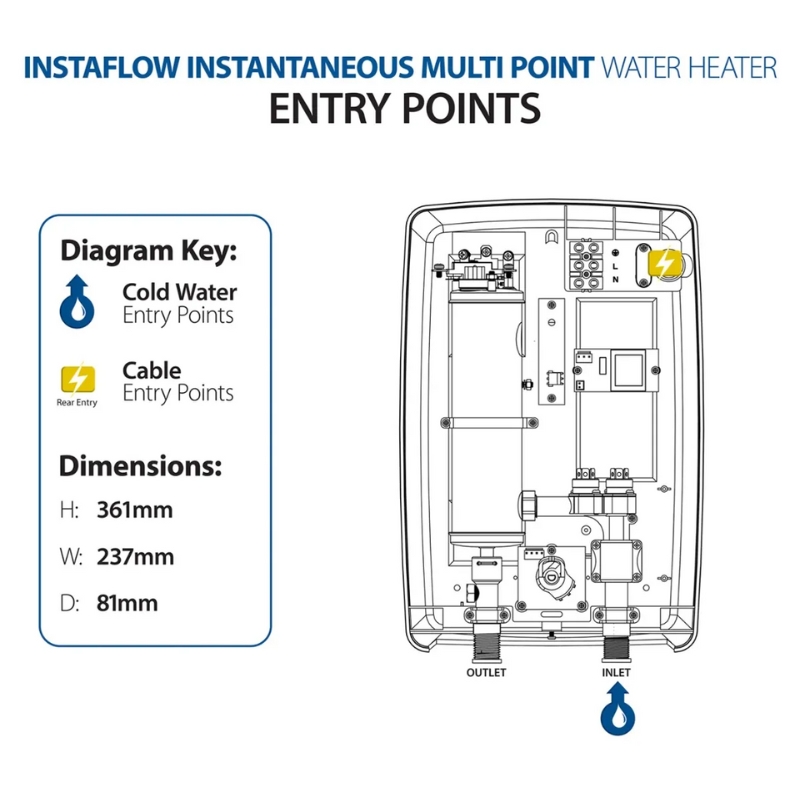 INSTAFLOW INSTANTANEOUS MULTI POINT WATER HEATER
ENTRY POINTS

Diagram Key:

Cold Water
Entry Points

Rear Entry

Cable
Entry Points

Dimensions:

H: 361mm

W: 237mm

D: 81mm

L
N

OUTLET

INLET