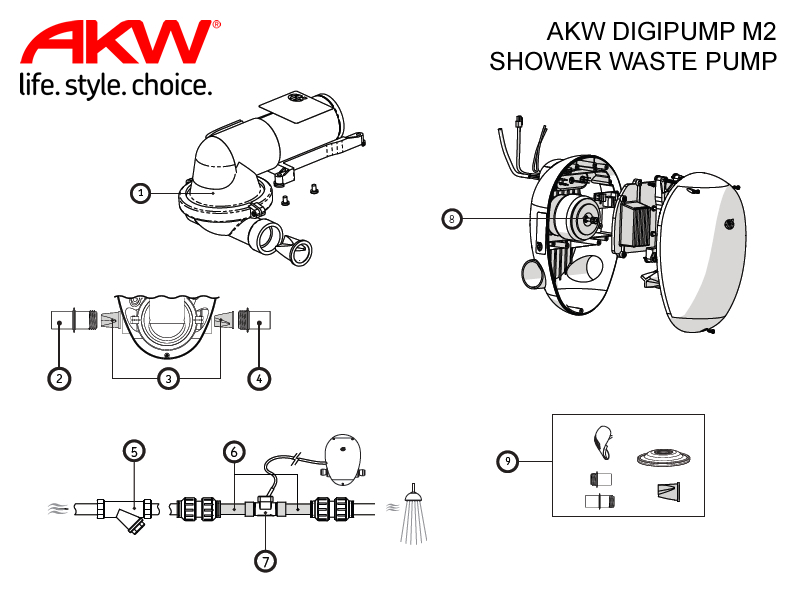 AKW®
life. style. choice.

AKW DIGIPUMP M2
SHOWER WASTE PUMP

1

8

2

3

4

5

6

7

9