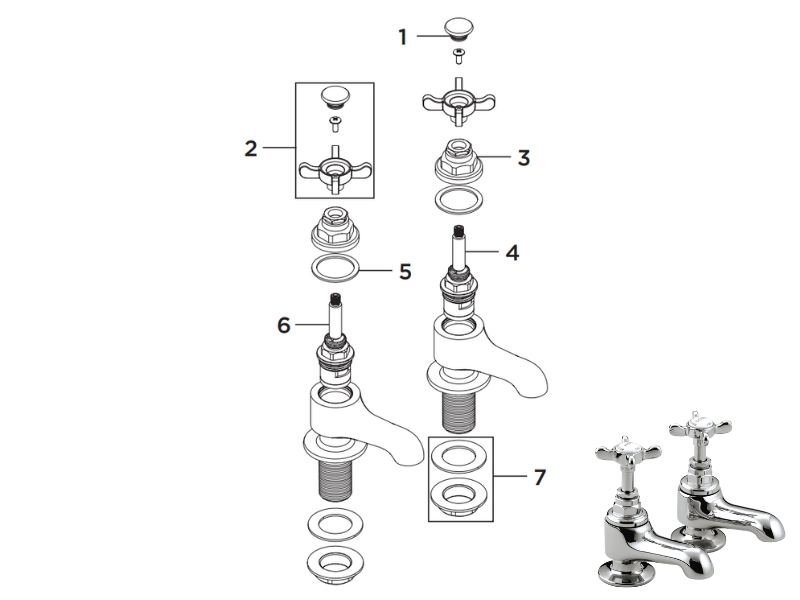 1
2
3
4
5
6
7