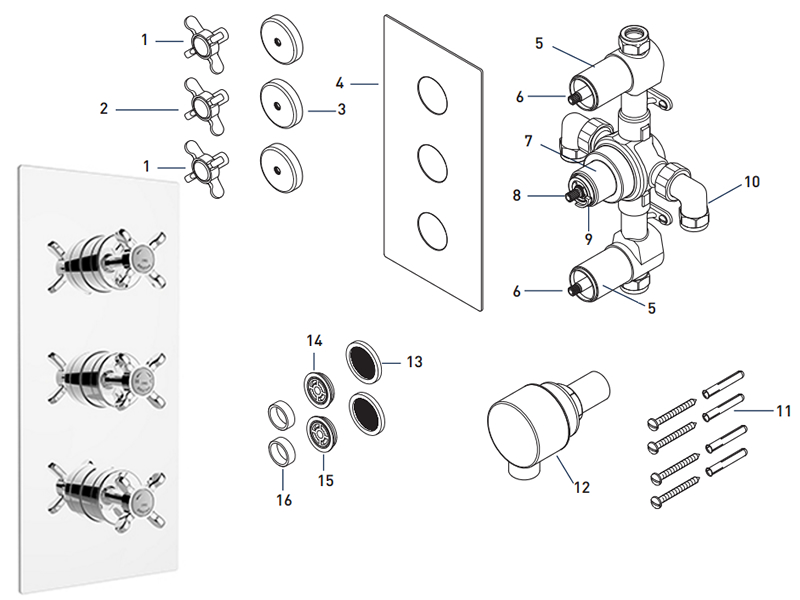 1
2
1
3
4
5
6
7
8
9
10
6
5
14
13
15
16
12
11