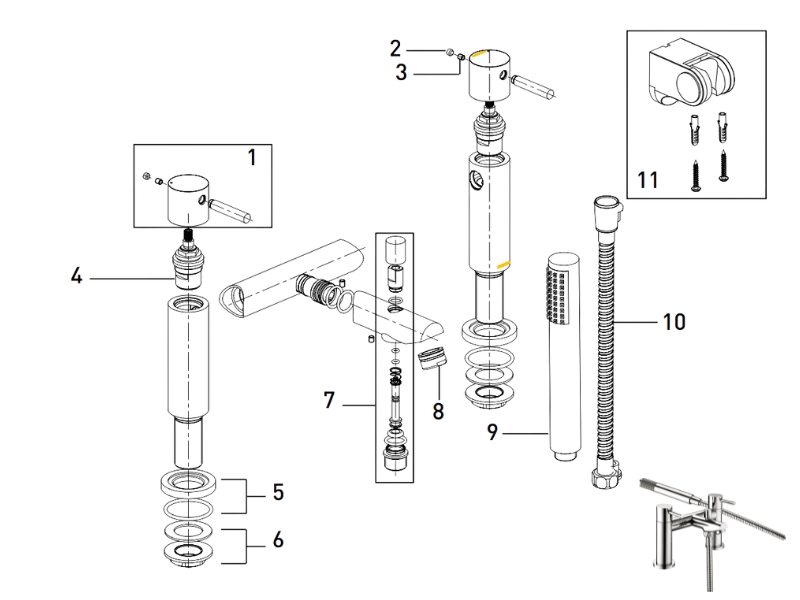 2
3
1
11
4
10
7
8
9
5
6