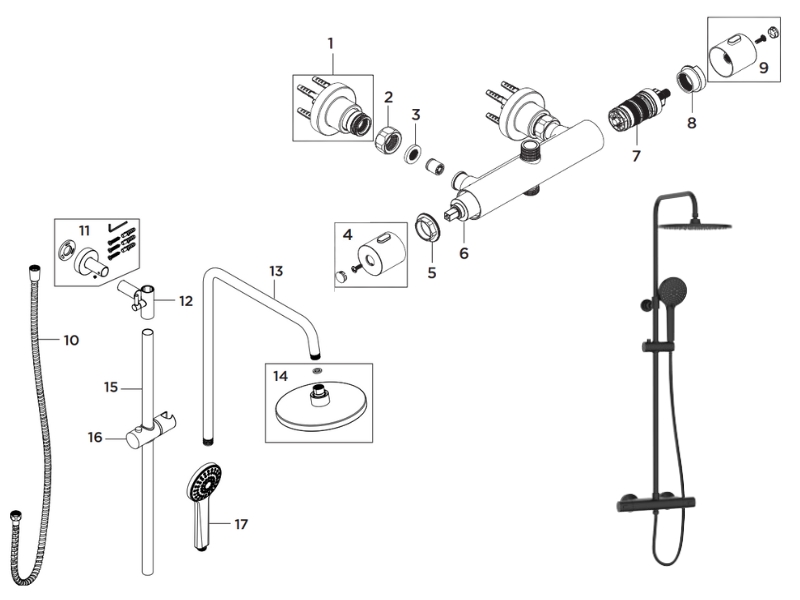 1
2
3
9
8
7
11
4
5
6
12
13
10
14
15
16
17