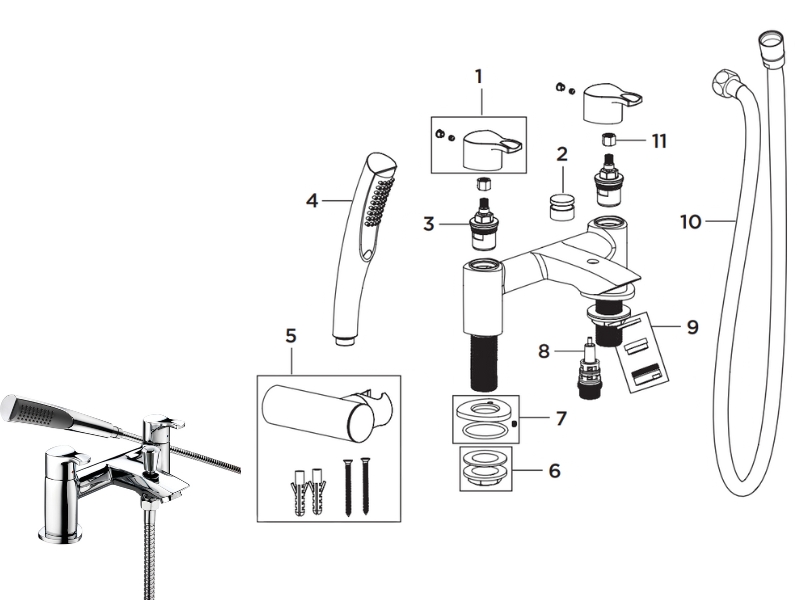 1
11
2
4
3
10
9
5
8
7
6