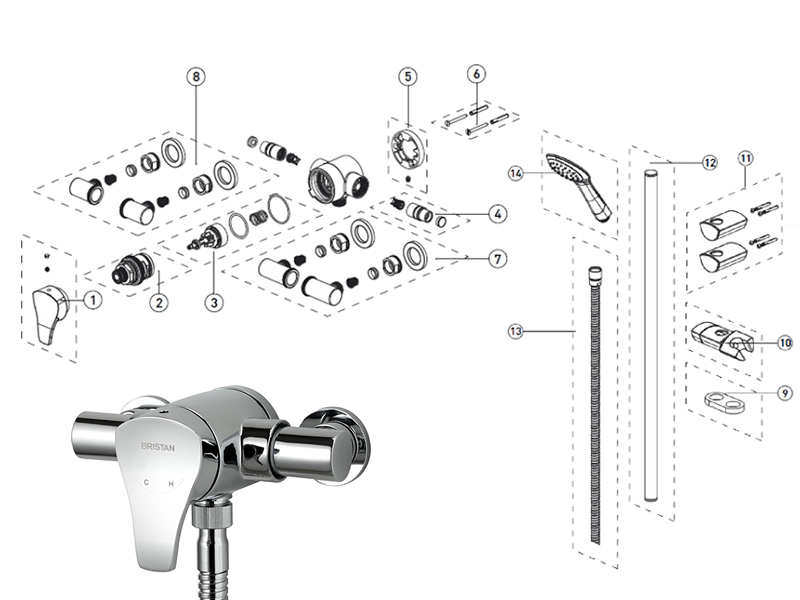 8
5
6
14
12
11
4
7
1
2
3
13
10
9
BRISTAN
C H