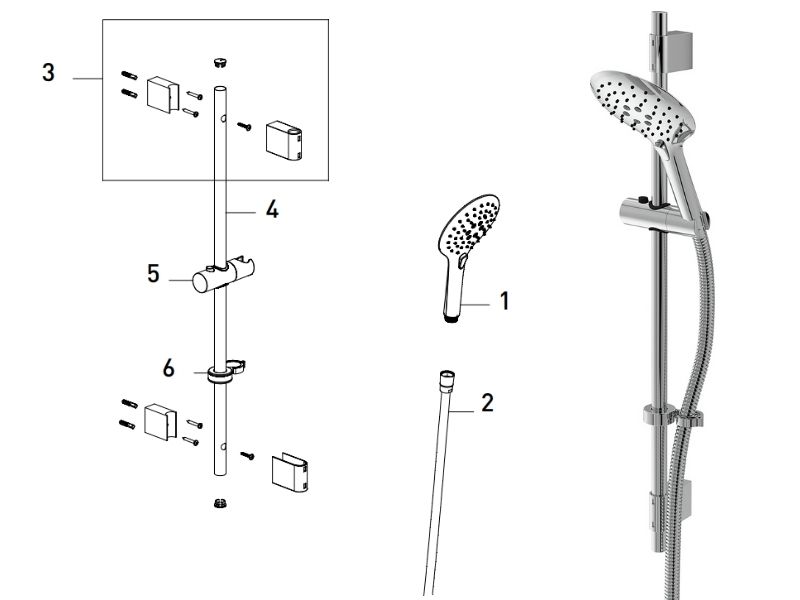 3
4
5
6
1
2