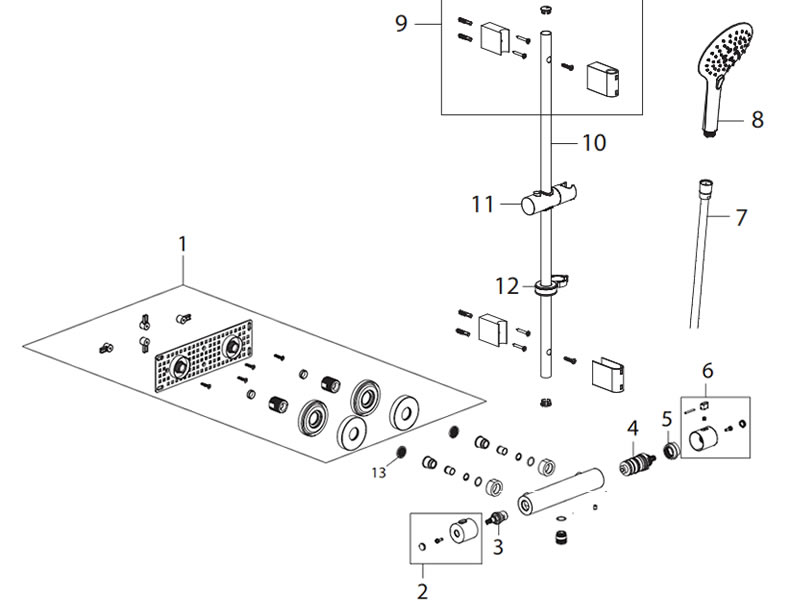 9
8
10
11
7
1
12
6
4
5
13
3
2