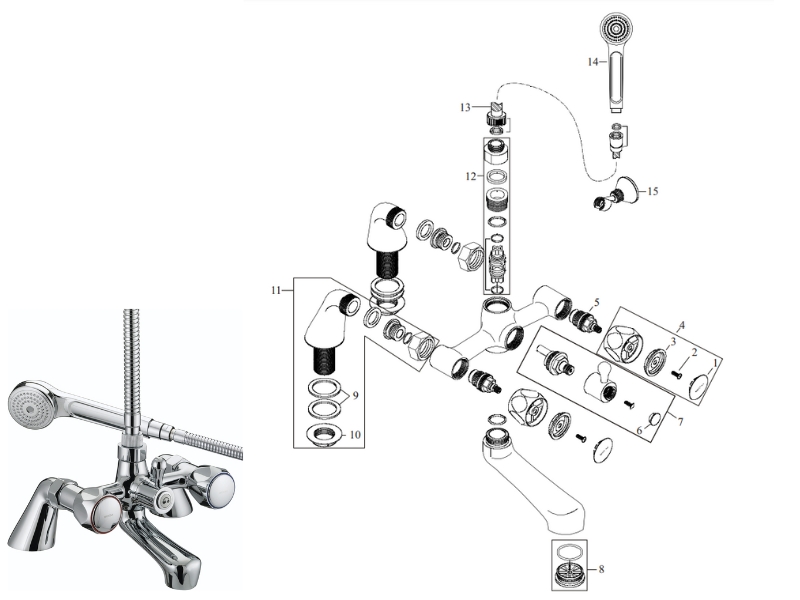 14
13
12
15
11
5
4
3
2
1
9
10
6
7
8