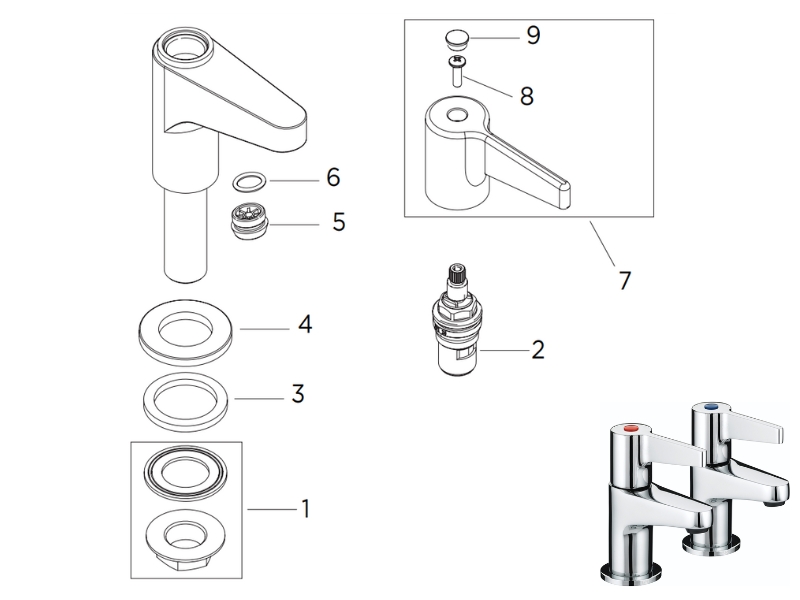 9
8
6
5
7
4
2
3
1