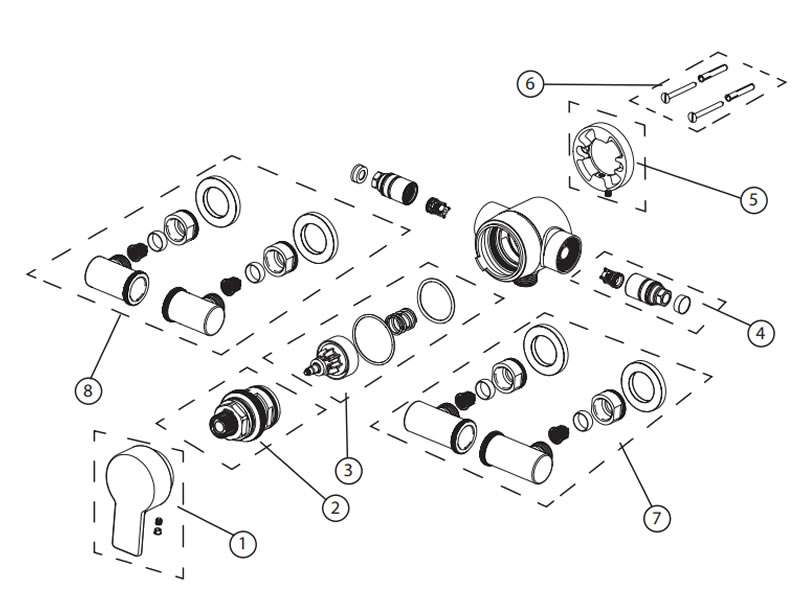 6
5
4
8
3
2
7
1