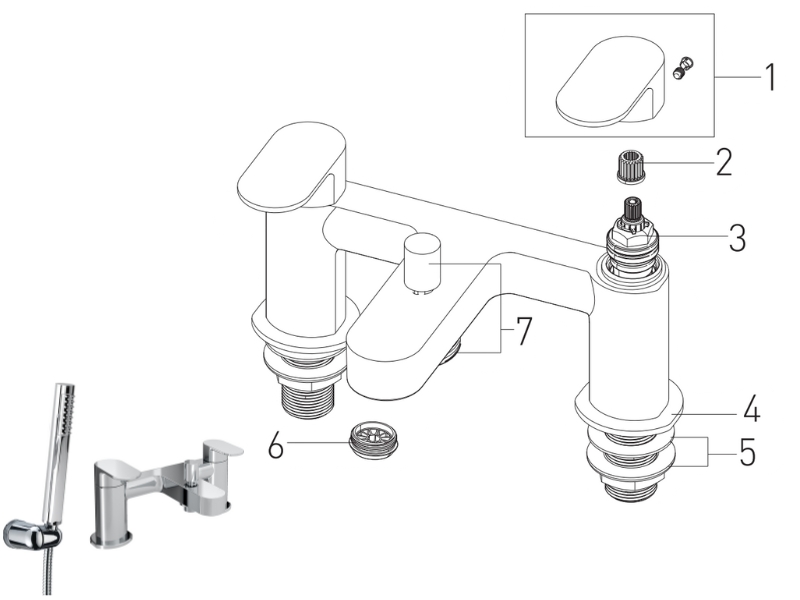 1
2
3
7
4
6
5