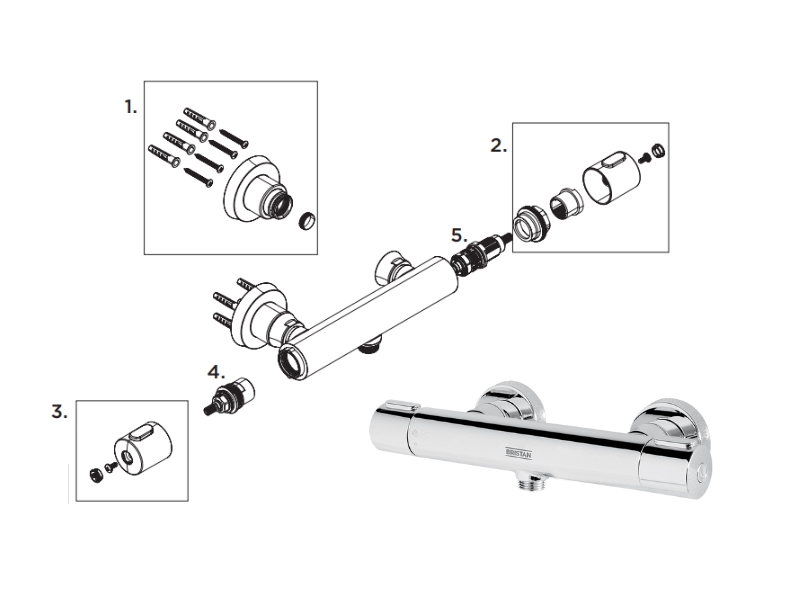 1.

2.

5.

4.

3.

BRISTAN