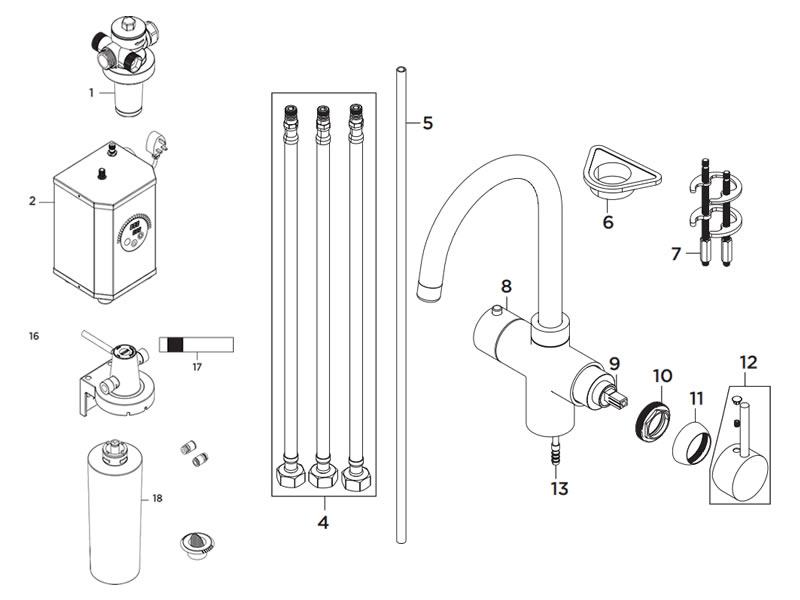 1
2
16
17
18
4
5
6
7
8
9
10
11
12
13