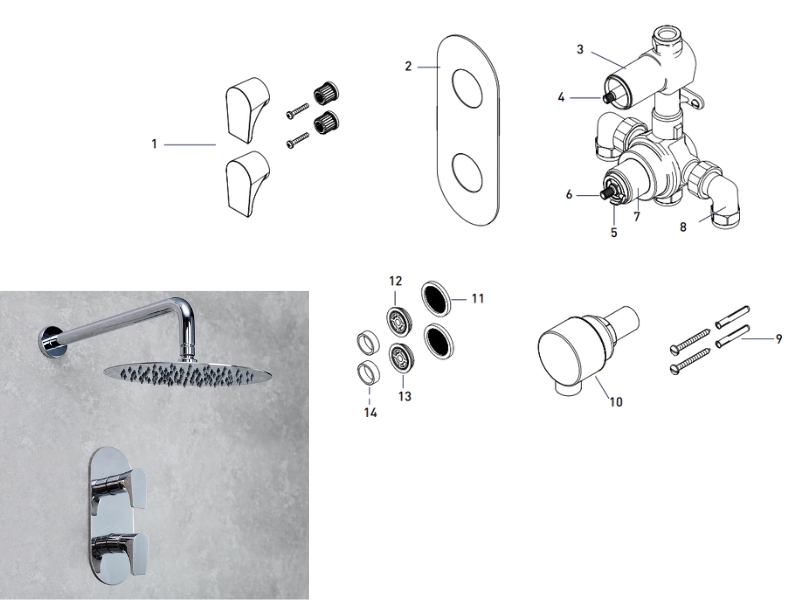 1
2
3
4
6
5
7
8
12
11
14
13
10
9