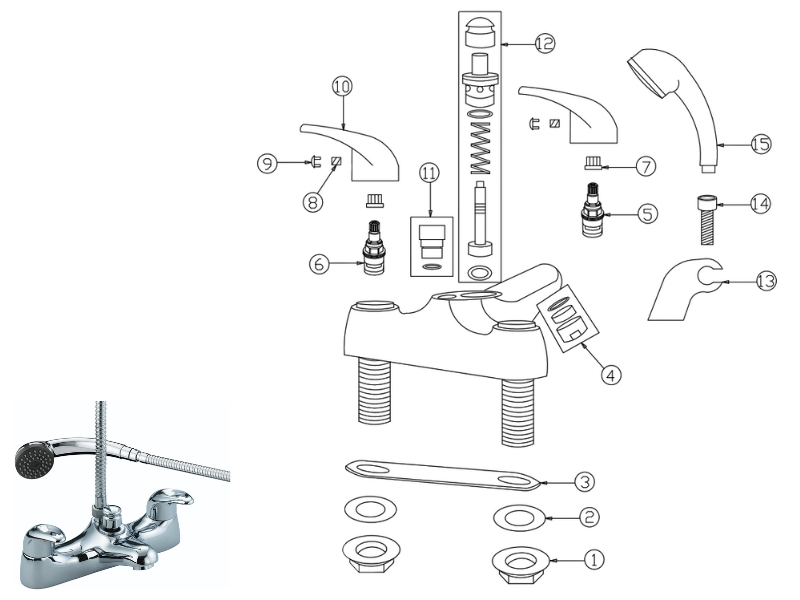 12
10
15
9
8
11
7
5
14
6
13
4
3
2
1