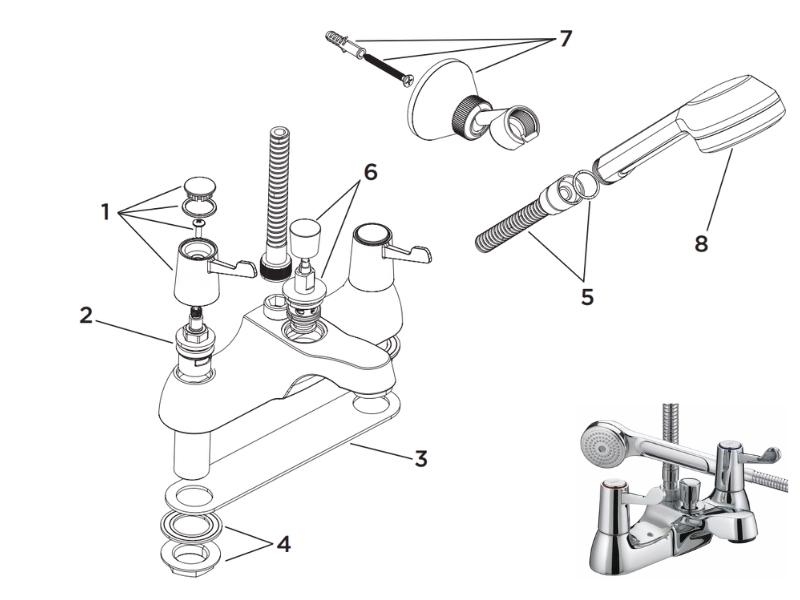 7
6
1
8
5
2
3
4