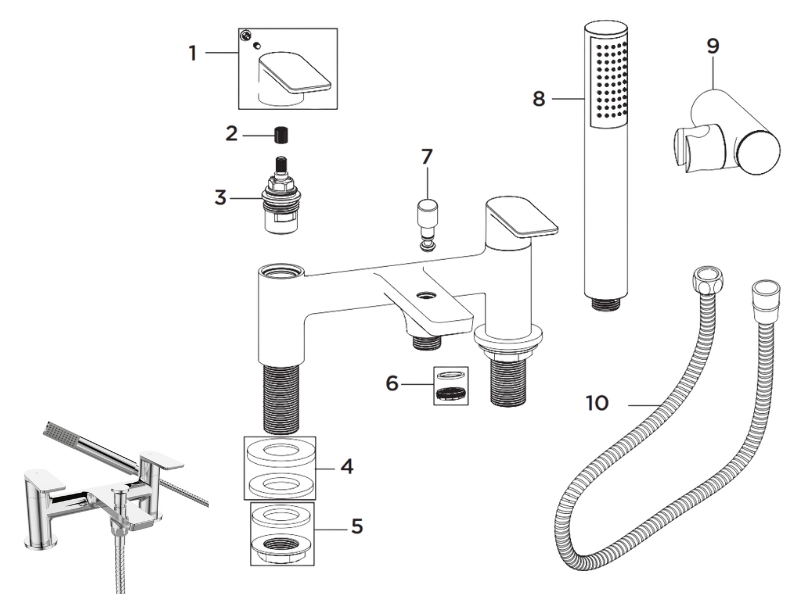 1
2
3
7
8
9
6
10
4
5