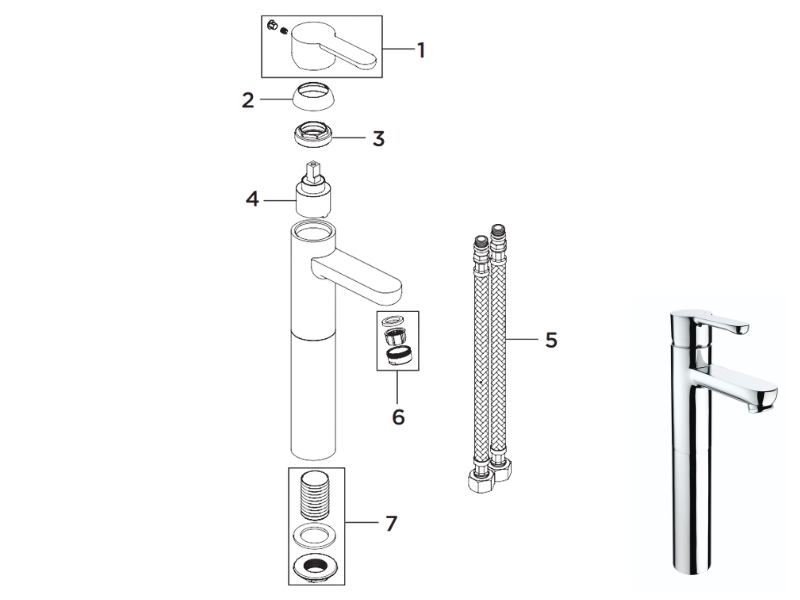 1
2
3
4
5
6
7