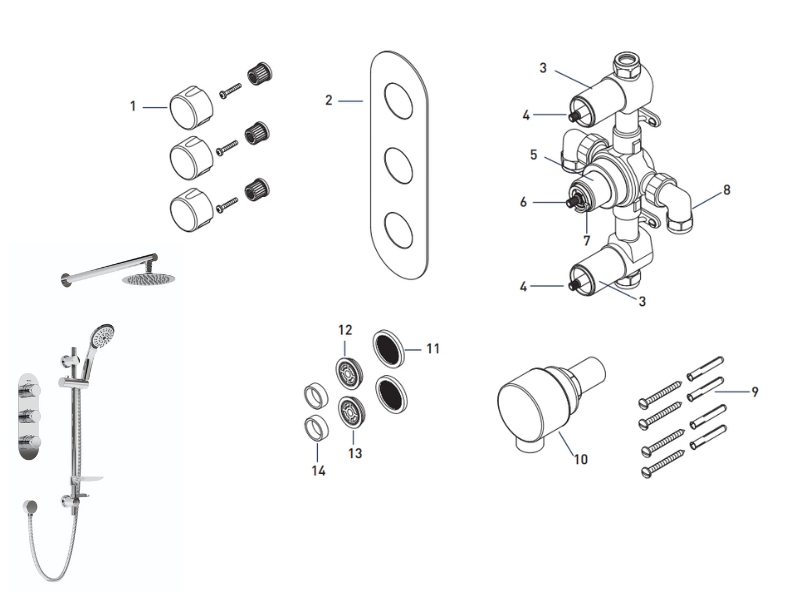 1
2
3
4
5
6
7
8
4
3
12
11
13
14
10
9