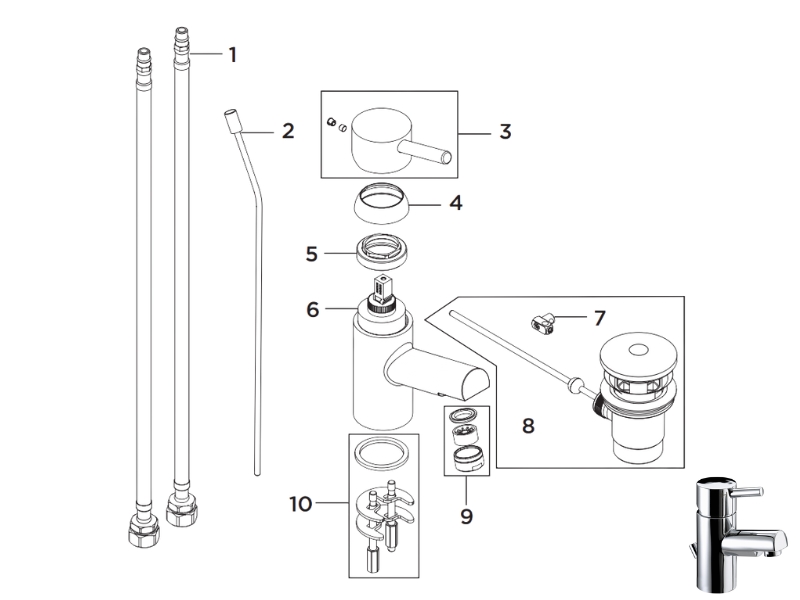 1
2
3
4
5
6
7
8
9
10