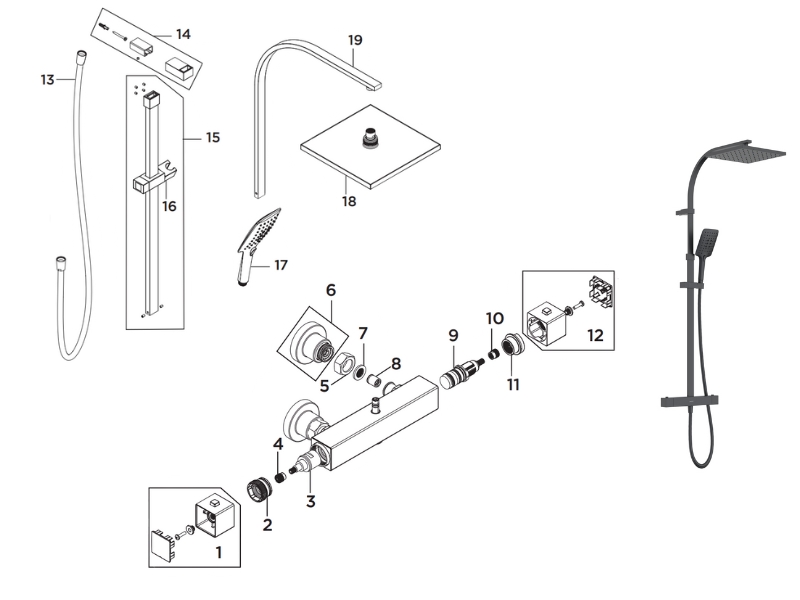 14
13
19
15
16
18
17
6
7
8
5
9
10
11
12
4
3
2
1