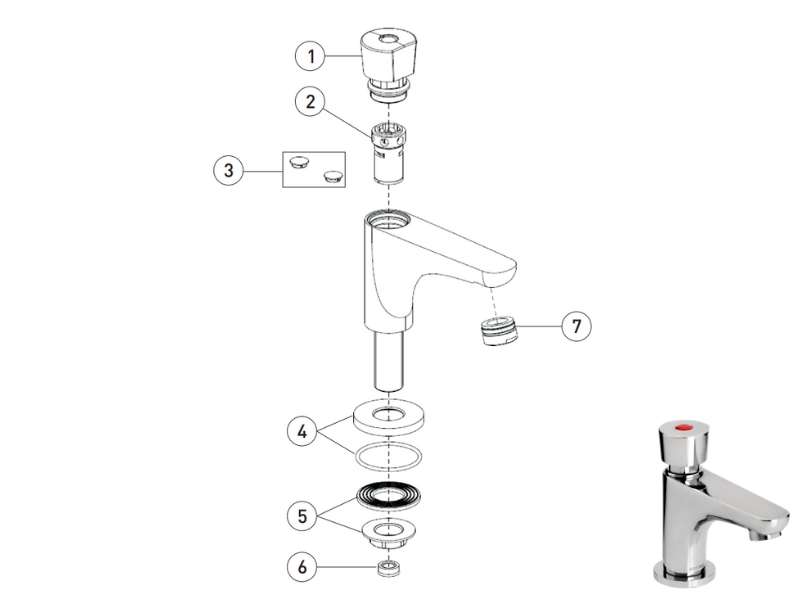 1
2
3
7
4
5
6