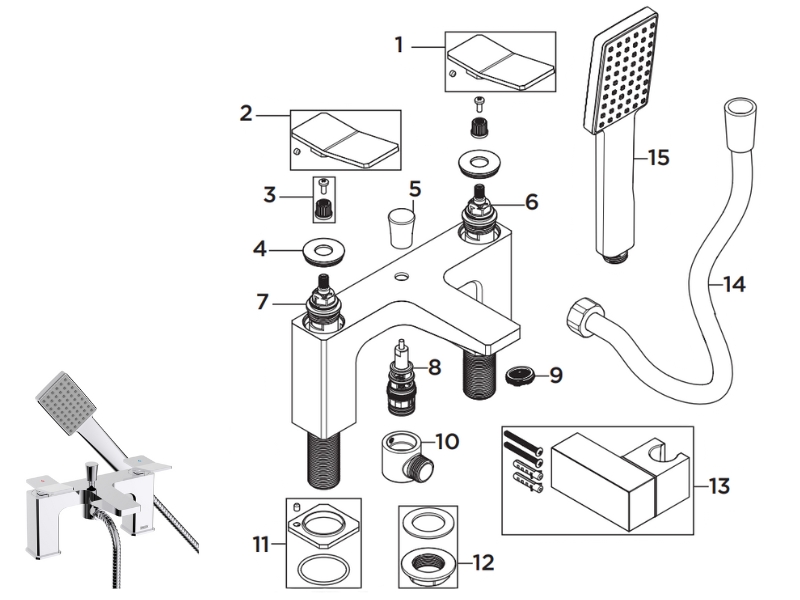 1
2
3
4
5
6
7
8
9
10
11
12
13
14
15