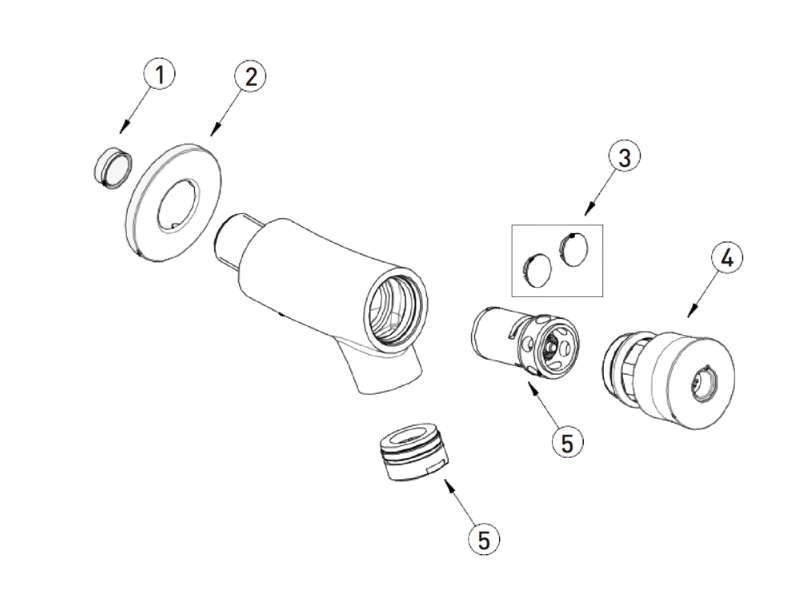 1
2
3
4
5
5