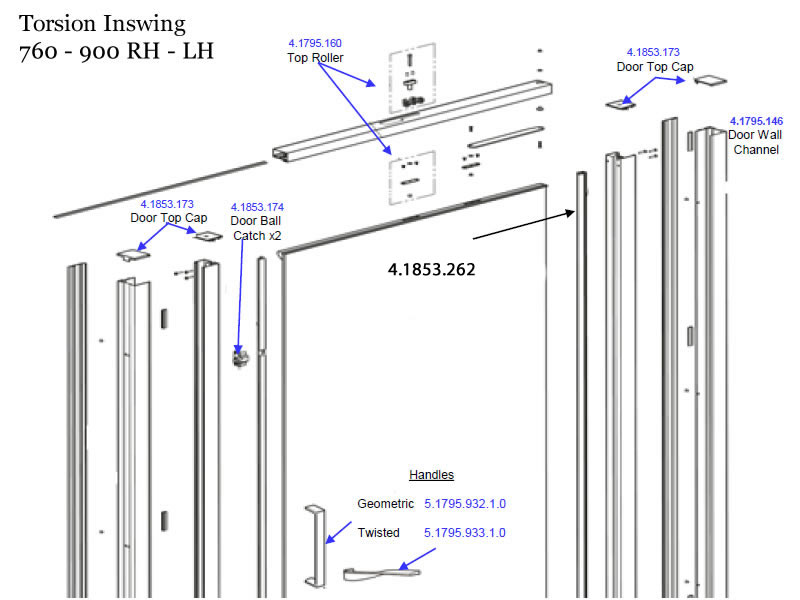 Torsion Inswing
760 - 900 RH - LH

4.1795.160
Top Roller

4.1853.173
Door Top Cap

4.1795.146
Door Wall Channel

4.1853.173
Door Top Cap

4.1853.174
Door Ball Catch x2

4.1853.262

Handles

Geometric 5.1795.932.1.0

Twisted 5.1795.933.1.0