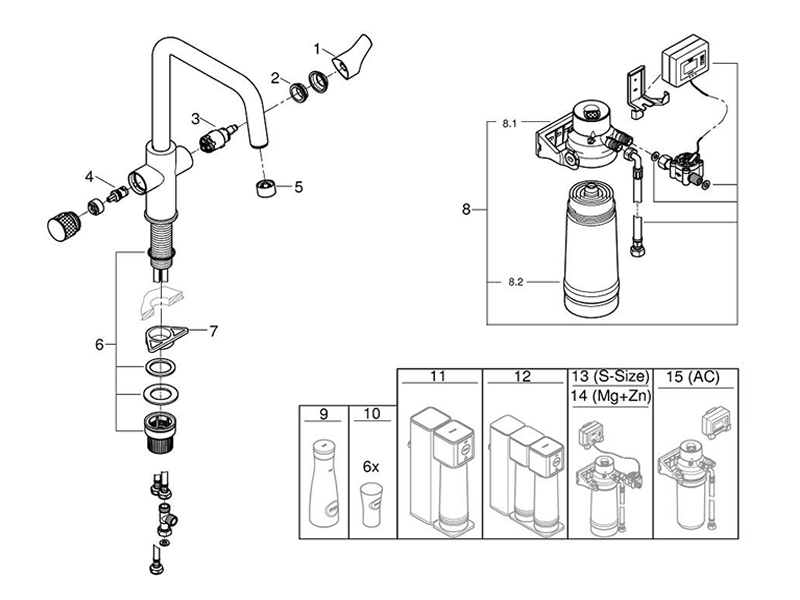 1
2
3
4
5
6
7
8
8.1
8.2
9
10
6x
11
12
13 (S-Size)
14 (Mg+Zn)
15 (AC)