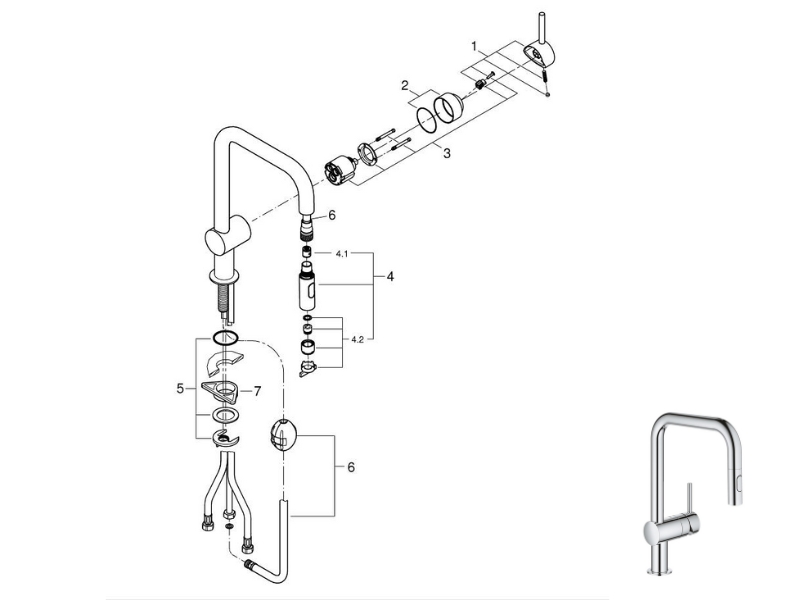 1
2
3
6
4.1
4
4.2
5
7
6