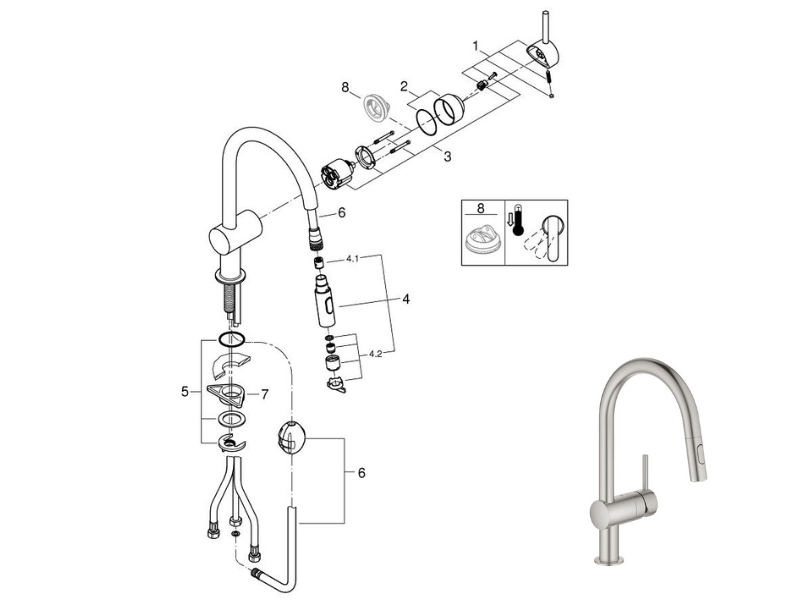 1
8
2
3
6
8
4.1
4
4.2
5
7
6