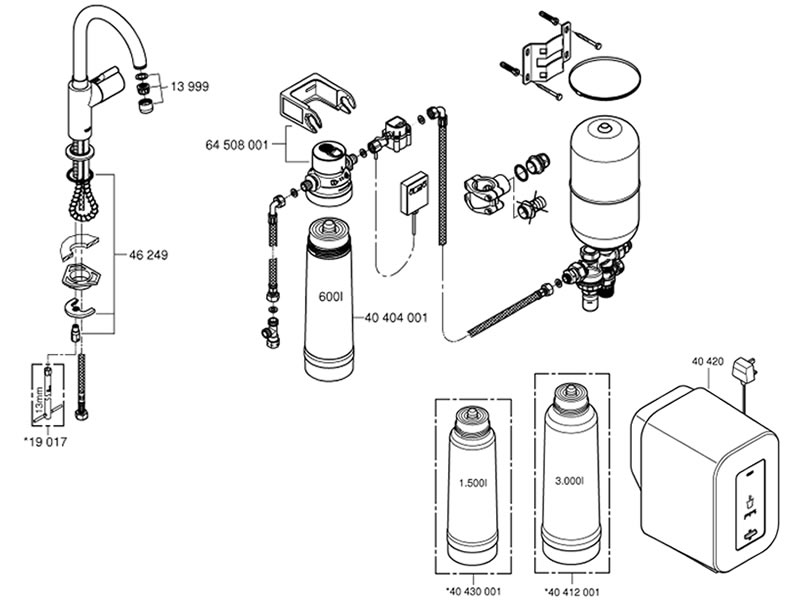 13 999

64 508 001

46 249

600l

40 404 001

13mm

*19 017

40 420

1.500l

3.000l

*40 430 001

*40 412 001