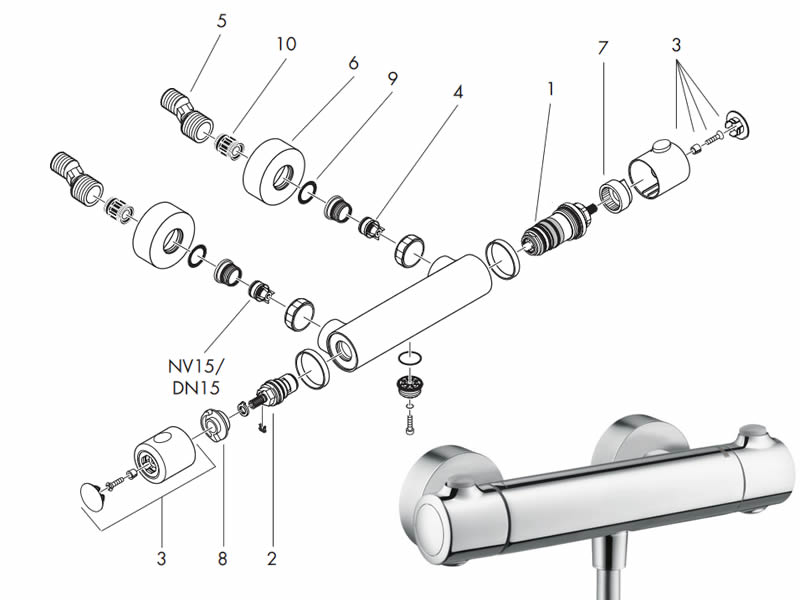 5
10
6
9
4
1
7
3
NV15/
DN15
3
8
2