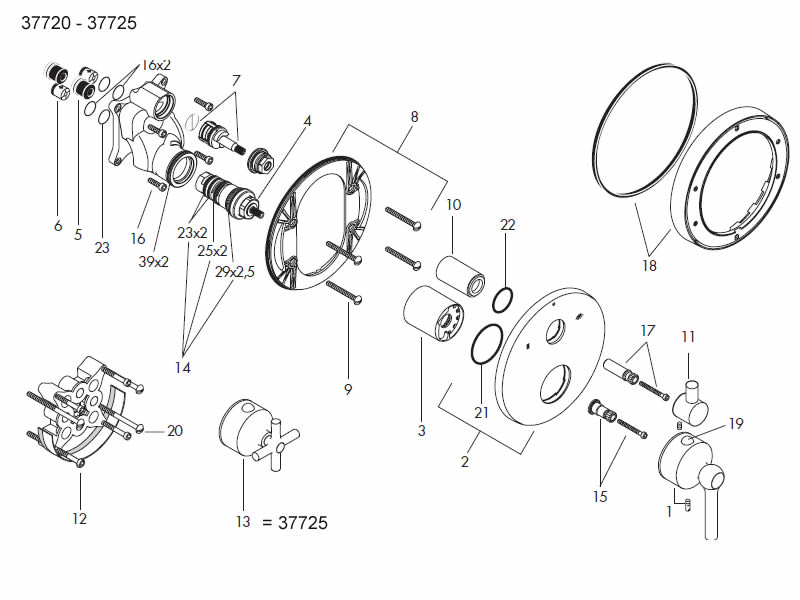 37720 - 37725

16x2
7
4
8
6
5
23
16
39x2
23x2
25x2
29x2,5
14
10
22
9
3
21
2
18
17
11
19
15
1
20
12
13 = 37725