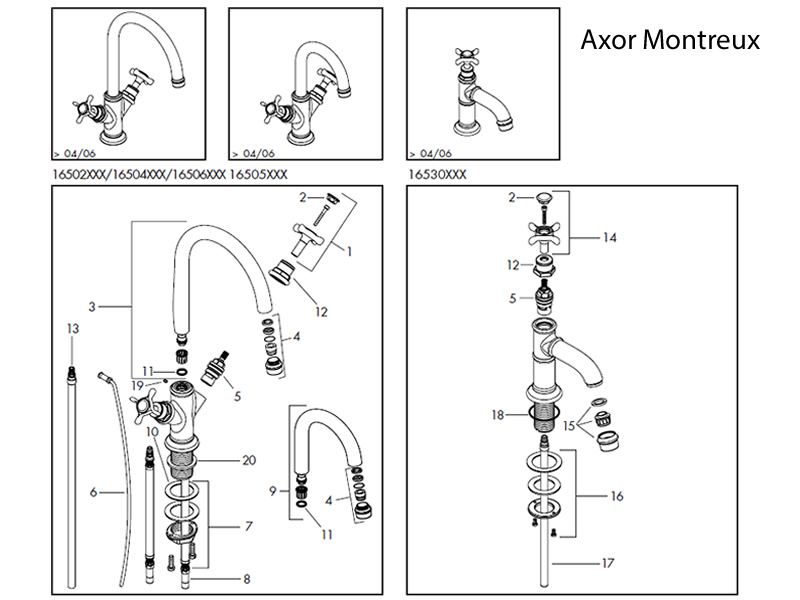 Axor Montreux

> 04/06

> 04/06

> 04/06

16502XXX/16504XXX/16506XXX 16505XXX

16530XXX

2
1
12
3
4
13
11
19
5
10
20
6
9
4
7
11
8

2
14
12
5
18
15
16
17