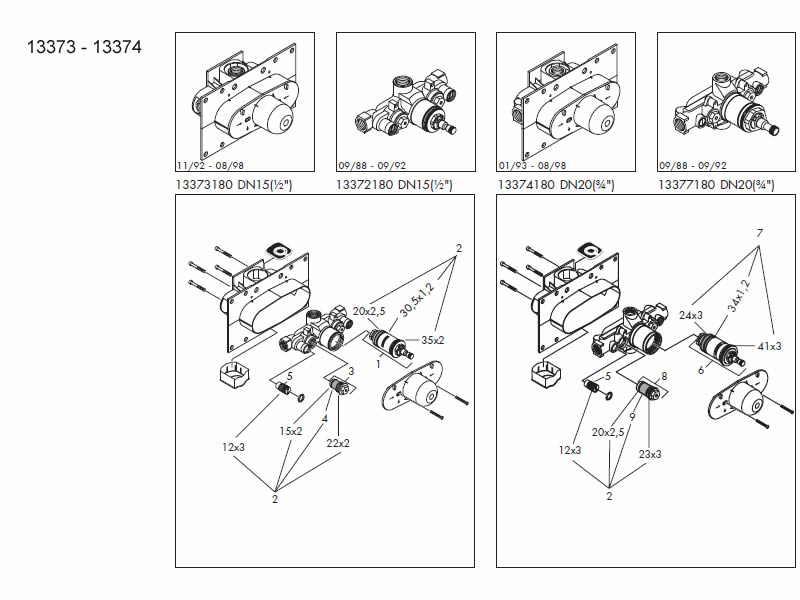 13373 - 13374

11/92 - 08/98
13373180 DN15(½")

09/88 - 09/92
13372180 DN15(½")

01/93 - 08/98
13374180 DN20(¾")

09/88 - 09/92
13377180 DN20(¾")

2
20x2,5
30,5x1,2
35x2
1
5
3
15x2
4
22x2
12x3
2

7
24x3
34x1,2
41x3
6
5
8
9
20x2,5
23x3
12x3
2