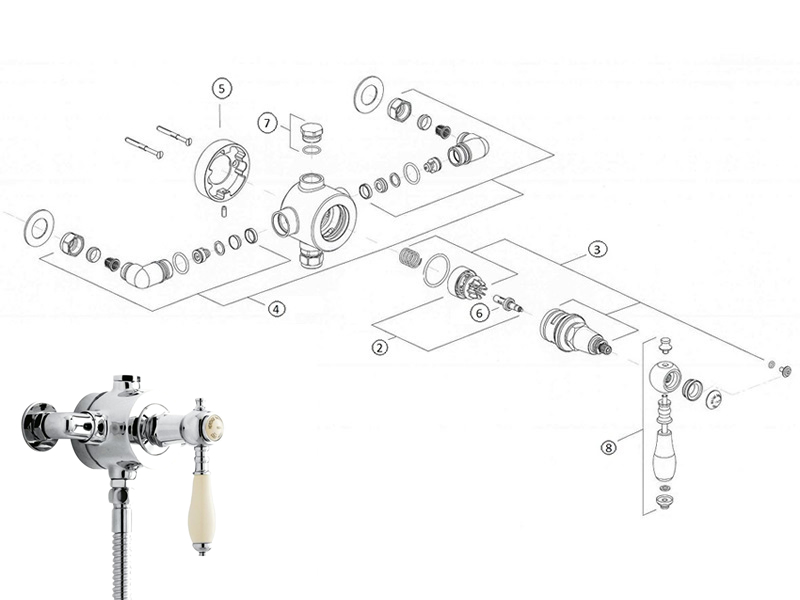 5
7
3
4
6
2
8