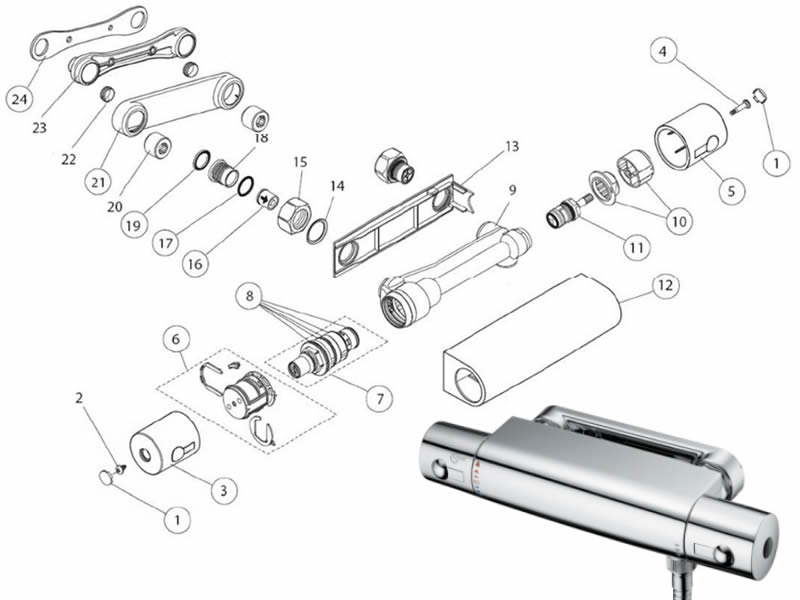 24
23
22
21
20
19
18
17
16
15
14
13
9
4
1
5
10
11
12
8
6
7
2
3
1