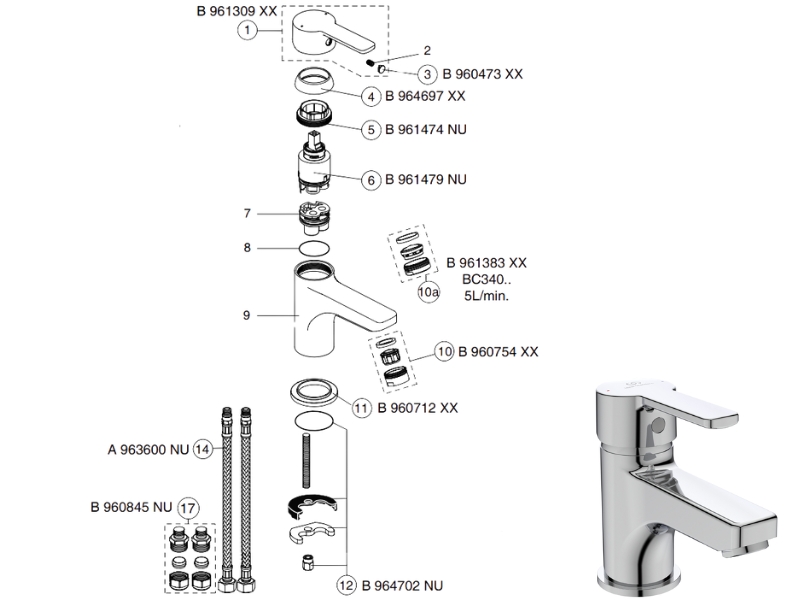 B 961309 XX
1
2
3 B 960473 XX
4 B 964697 XX
5 B 961474 NU
6 B 961479 NU
7
8
B 961383 XX
BC340..
5L/min.
10a
9
10 B 960754 XX
11 B 960712 XX
A 963600 NU 14
B 960845 NU 17
12 B 964702 NU