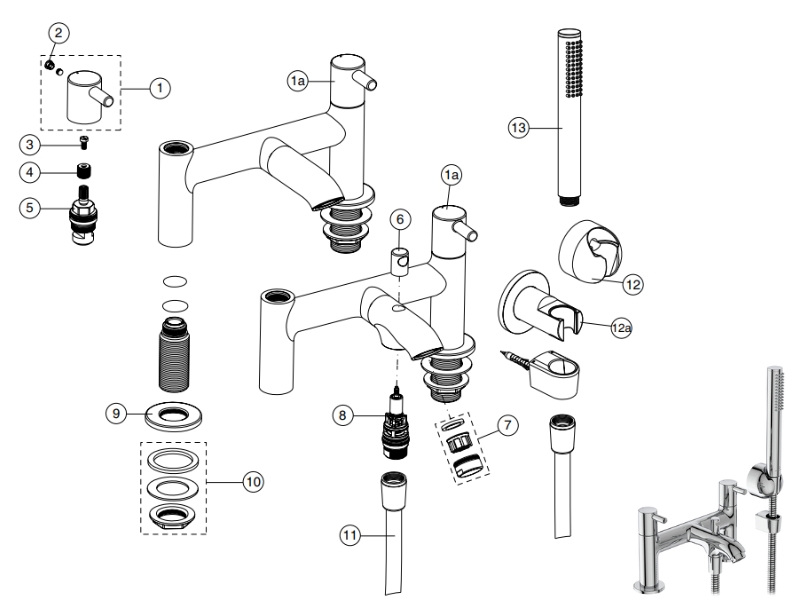 2
1
1a
13
3
4
5
1a
6
12
12a
9
8
7
10
11