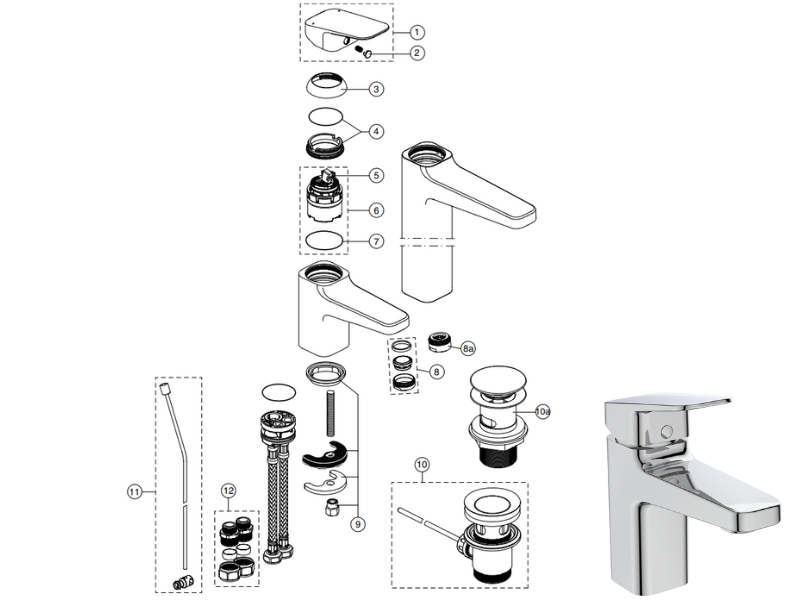 1
2
3
4
5
6
7
8a
8
10a
10
11
12
9