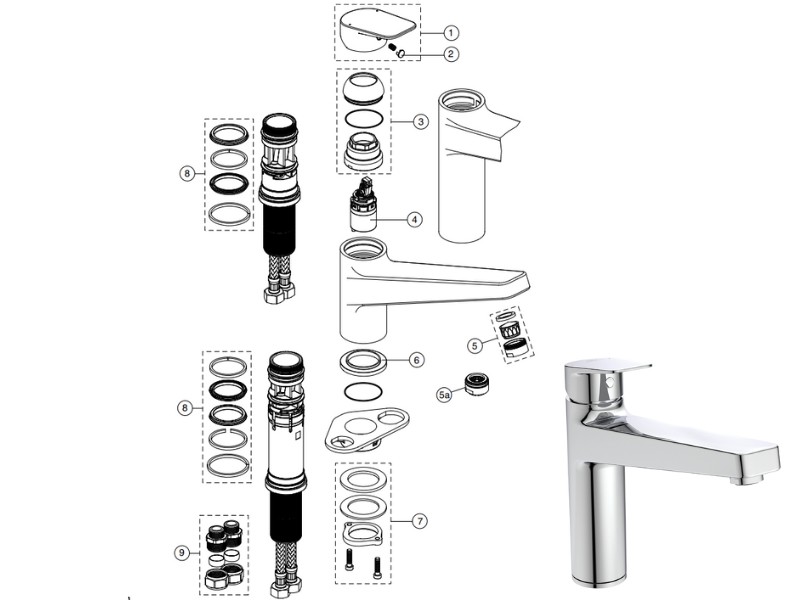 1
2
3
8
4
5
6
5a
8
7
9