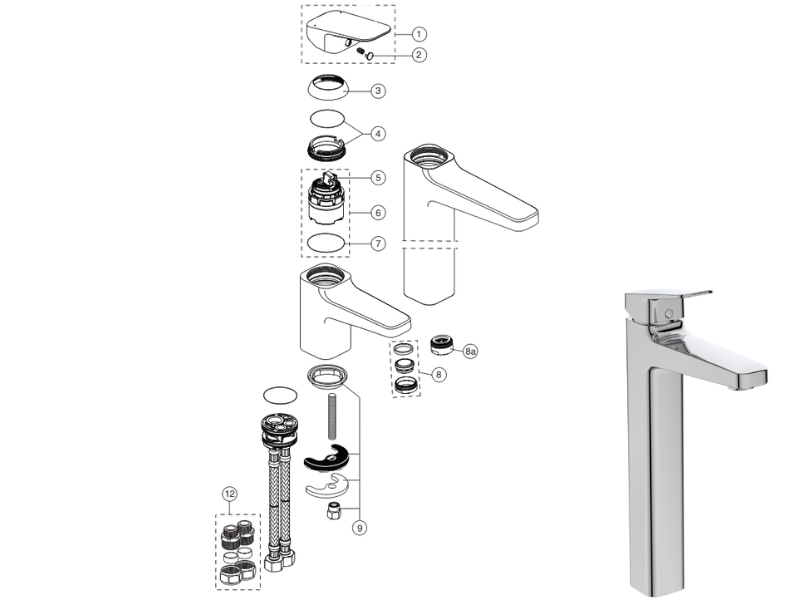 1
2
3
4
5
6
7
8a
8
12
9