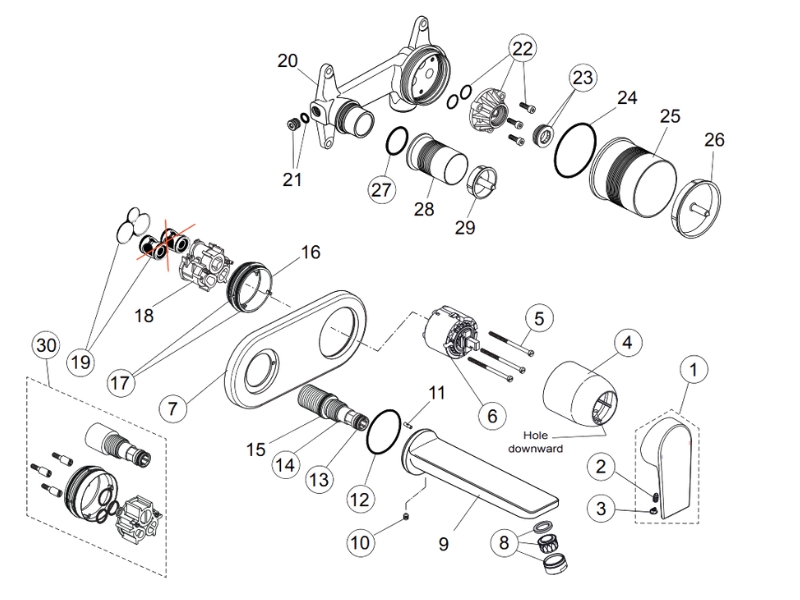 20
22
23
24
25
26
21
27
28
29
16
18
19
17
30
7
5
4
1
6
11
Hole downward
15
14
13
12
2
3
10
9
8