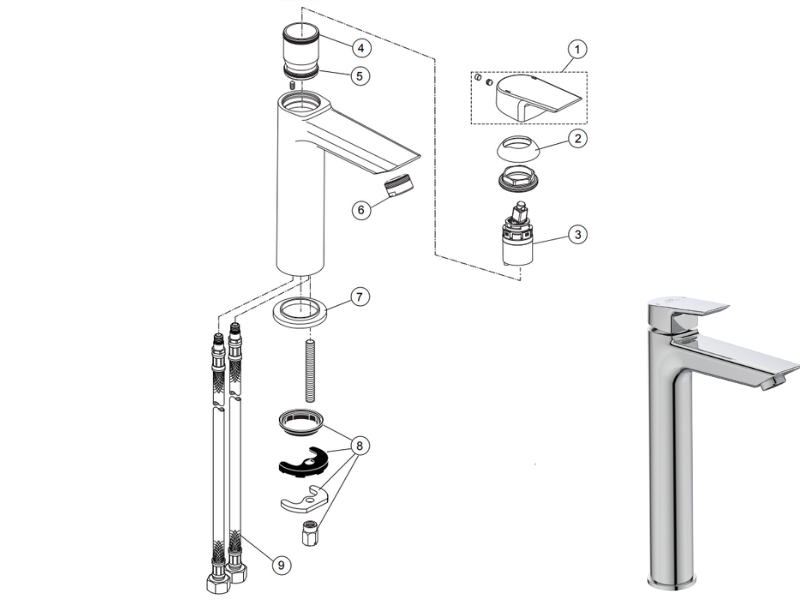 4
5
1
2
6
3
7
8
9