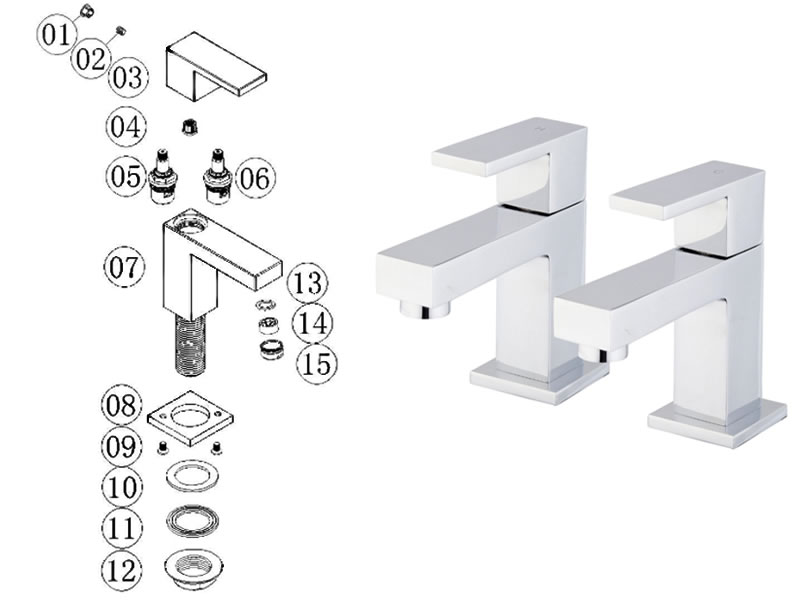 01
02
03
04
05
06
07
13
14
15
08
09
10
11
12