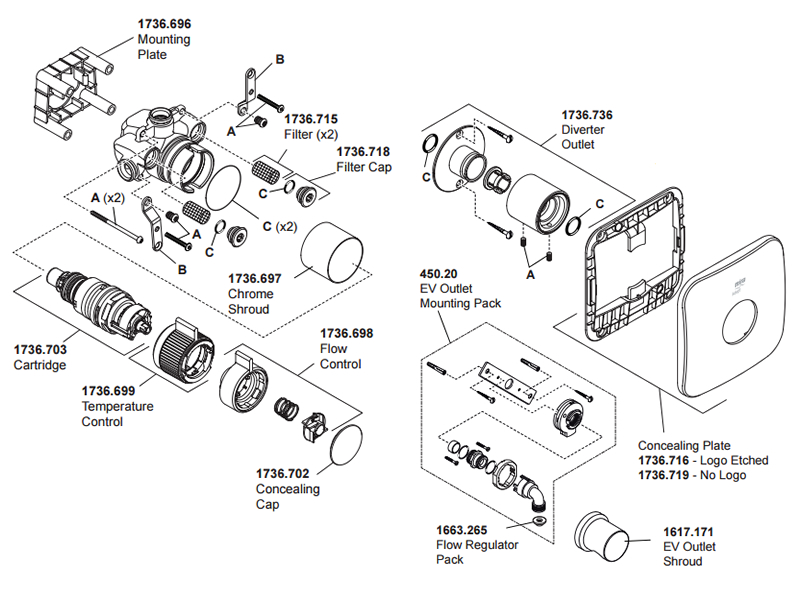 1736.696
Mounting Plate

B

A

1736.715
Filter (x2)

1736.718
Filter Cap

C

A (x2)

A

C

C (x2)

B

1736.697
Chrome Shroud

1736.703
Cartridge

1736.699
Temperature Control

1736.698
Flow Control

1736.702
Concealing Cap

1736.736
Diverter Outlet

C

C

A

450.20
EV Outlet Mounting Pack

Concealing Plate
1736.716 - Logo Etched
1736.719 - No Logo

1663.265
Flow Regulator Pack

1617.171
EV Outlet Shroud